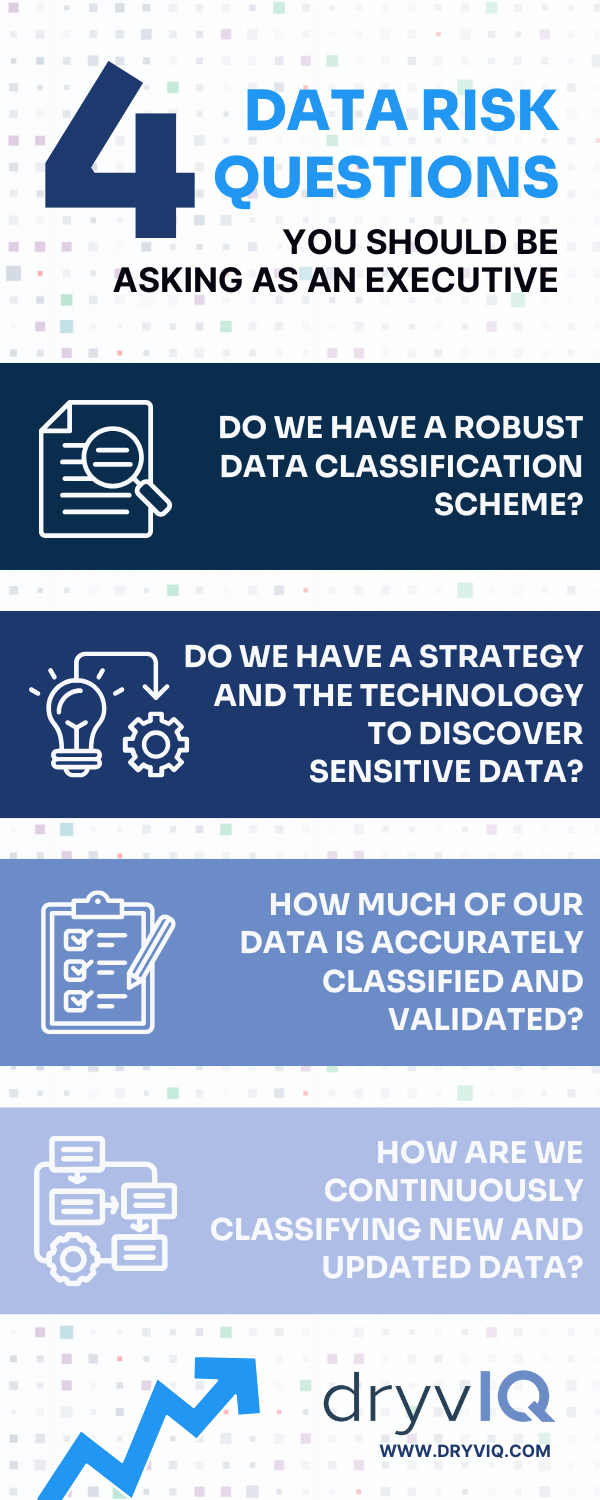 4 DATA RISK QUESTIONS YOU SHOULD BE ASKING AS AN EXECUTIVE

DO WE HAVE A ROBUST DATA CLASSIFICATION SCHEME?

DO WE HAVE A STRATEGY AND THE TECHNOLOGY TO DISCOVER SENSITIVE DATA?

HOW MUCH OF OUR DATA IS ACCURATELY CLASSIFIED AND VALIDATED?

HOW ARE WE CONTINUOUSLY CLASSIFYING NEW AND UPDATED DATA?

dryvIQ
WWW.DRYVIQ.COM