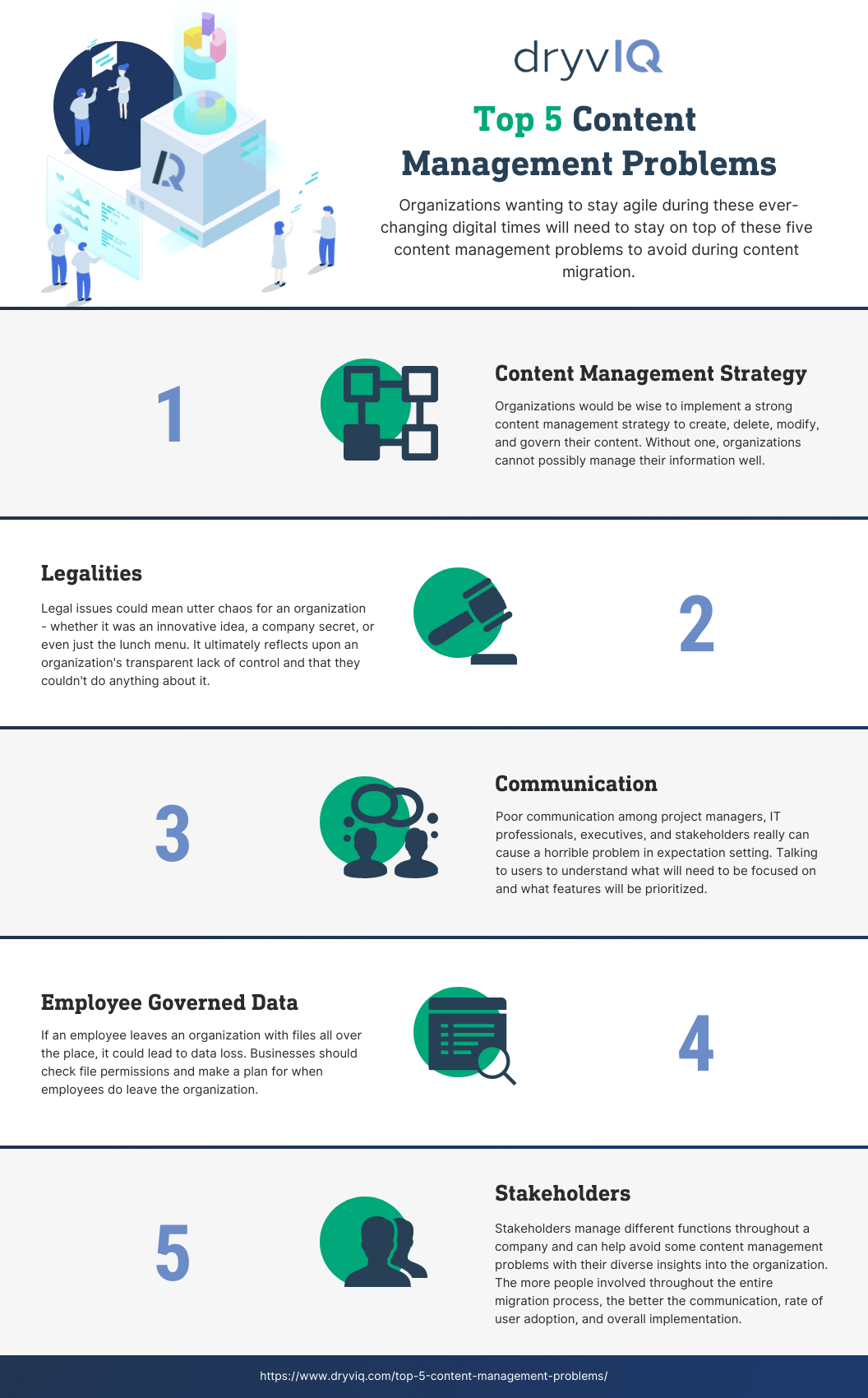 dryvIQ

Top 5 Content Management Problems

Organizations wanting to stay agile during these ever-changing digital times will need to stay on top of these five content management problems to avoid during content migration.

1

Content Management Strategy

Organizations would be wise to implement a strong content management strategy to create, delete, modify, and govern their content. Without one, organizations cannot possibly manage their information well.

Legalities

Legal issues could mean utter chaos for an organization - whether it was an innovative idea, a company secret, or even just the lunch menu. It ultimately reflects upon an organization's transparent lack of control and that they couldn't do anything about it.

2

3

Communication

Poor communication among project managers, IT professionals, executives, and stakeholders really can cause a horrible problem in expectation setting. Talking to users to understand what will need to be focused on and what features will be prioritized.

Employee Governed Data

If an employee leaves an organization with files all over the place, it could lead to data loss. Businesses should check file permissions and make a plan for when employees do leave the organization.

4

5

Stakeholders

Stakeholders manage different functions throughout a company and can help avoid some content management problems with their diverse insights into the organization. The more people involved throughout the entire migration process, the better the communication, rate of user adoption, and overall implementation.

https://www.dryviq.com/top-5-content-management-problems/